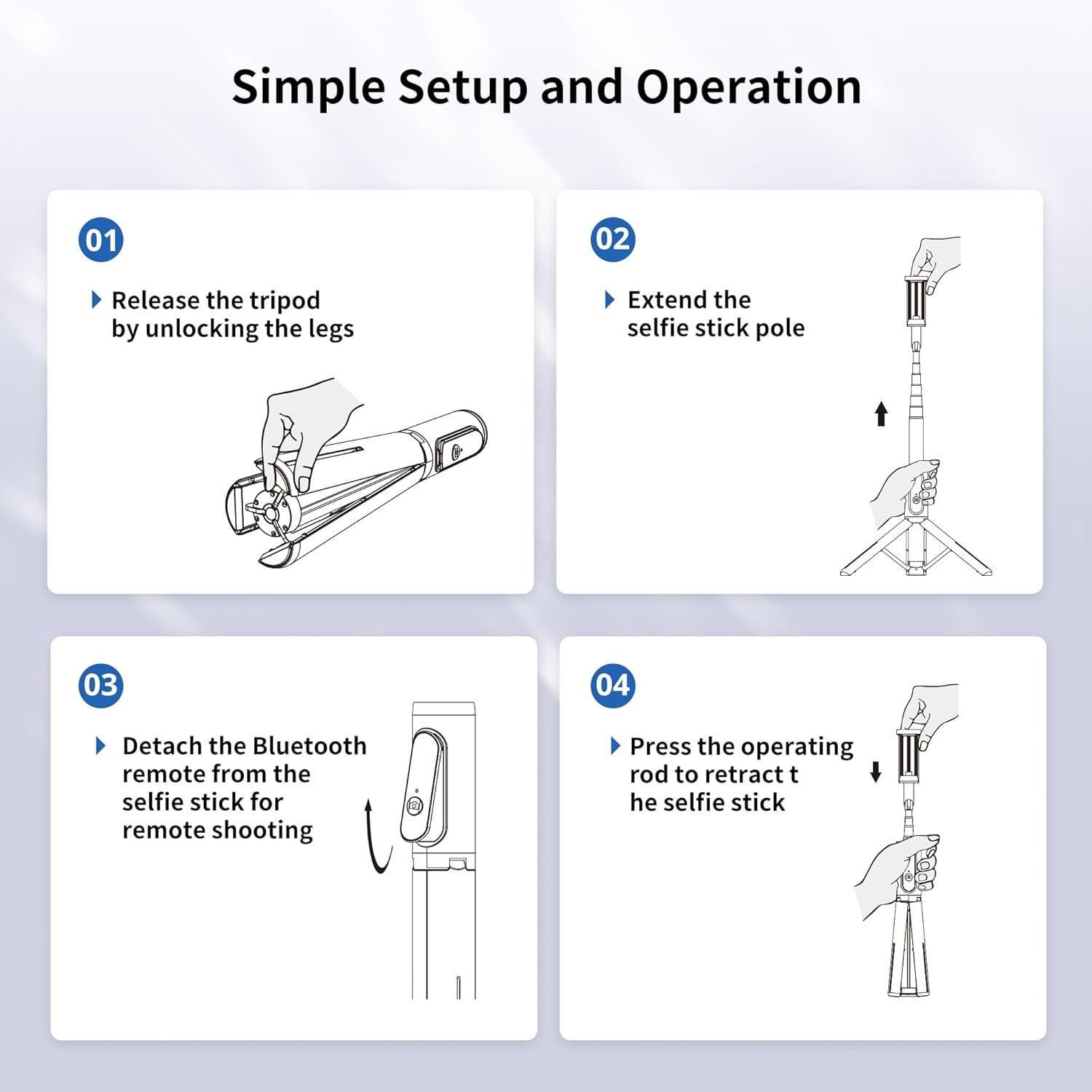 Simple Setup and Operation

01

Release the tripod by unlocking the legs

02

Extend the selfie stick pole

03

Detach the Bluetooth remote from the selfie stick for remote shooting

04

Press the operating rod to retract t he selfie stick